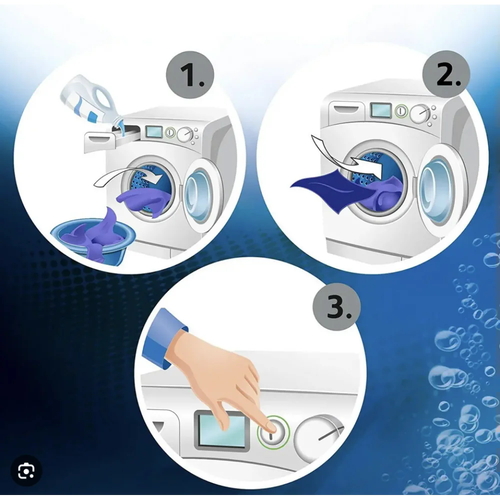 1.

2.

3.